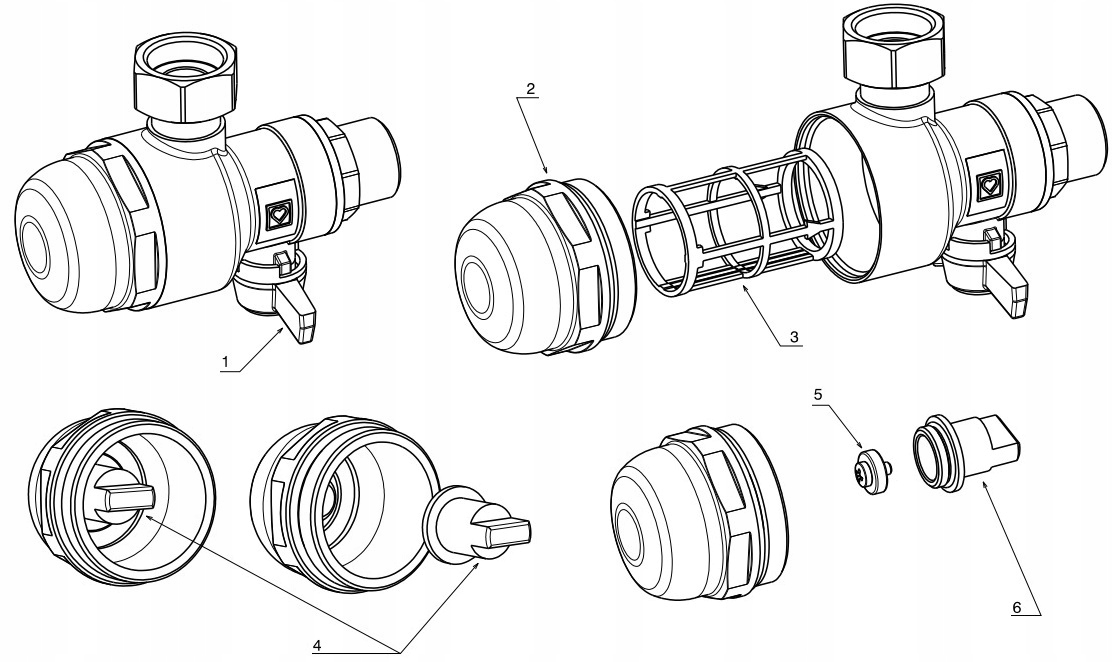 2

1

3

5

4

6