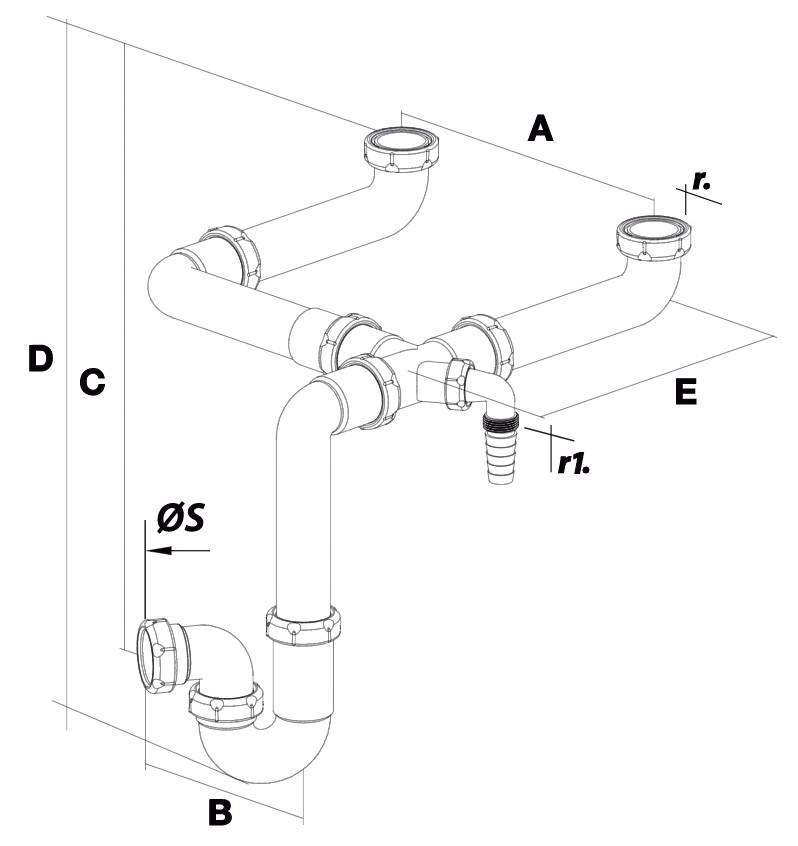 A
r.
D
C
E
r1.
ØS
B